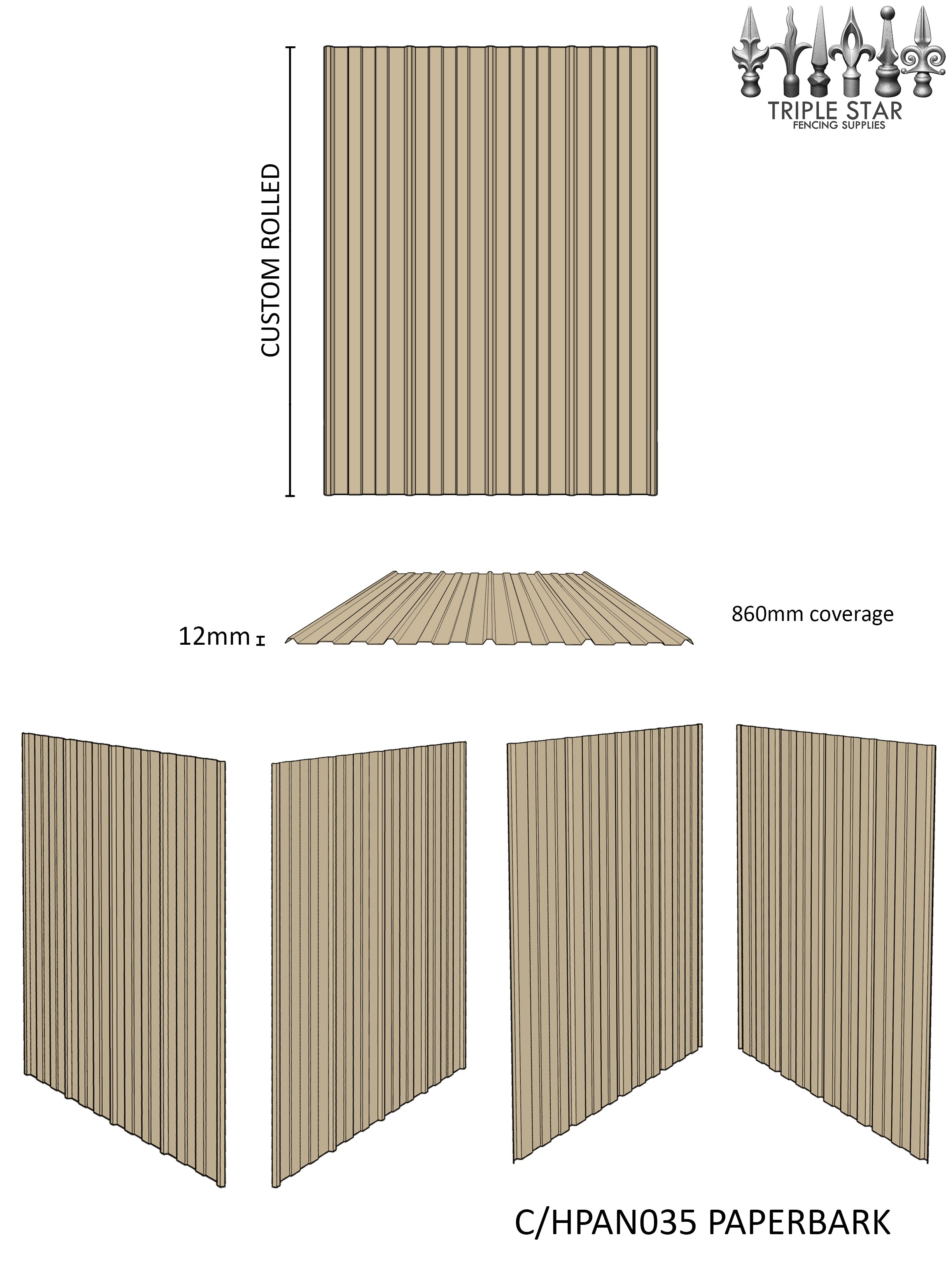 TRIPLE STAR
FENCING SUPPLIES

CUSTOM ROLLED

12mm

860mm coverage

C/HPAN035 PAPERBARK