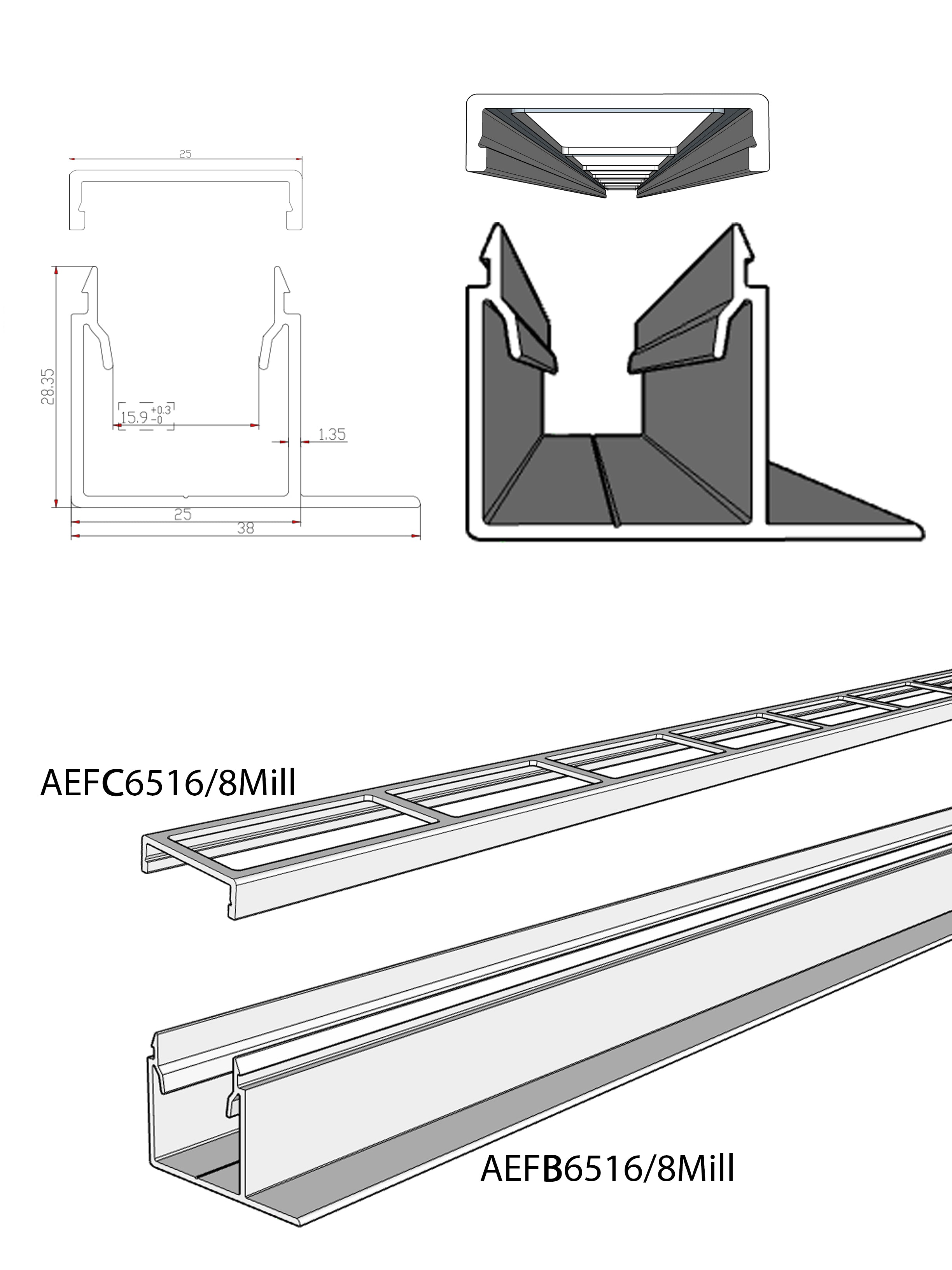 25

28.35

$15.9^{+0.3}_{-0}$

1.35

25

38

AEFC6516/8Mill

AEFB6516/8Mill